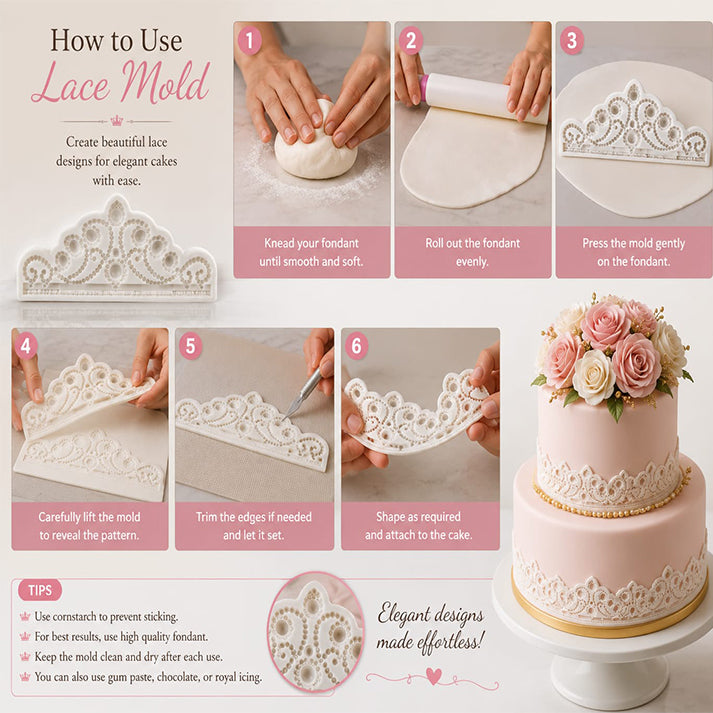 How to Use
Lace Mold

Create beautiful lace designs for elegant cakes with ease.

1
Knead your fondant until smooth and soft.

2
Roll out the fondant evenly.

3
Press the mold gently on the fondant.

4
Carefully lift the mold to reveal the pattern.

5
Trim the edges if needed and let it set.

6
Shape as required and attach to the cake.

TIPS
Use cornstarch to prevent sticking.
For best results, use high quality fondant.
Keep the mold clean and dry after each use.
You can also use gum paste, chocolate, or royal icing.

Elegant designs made effortless!