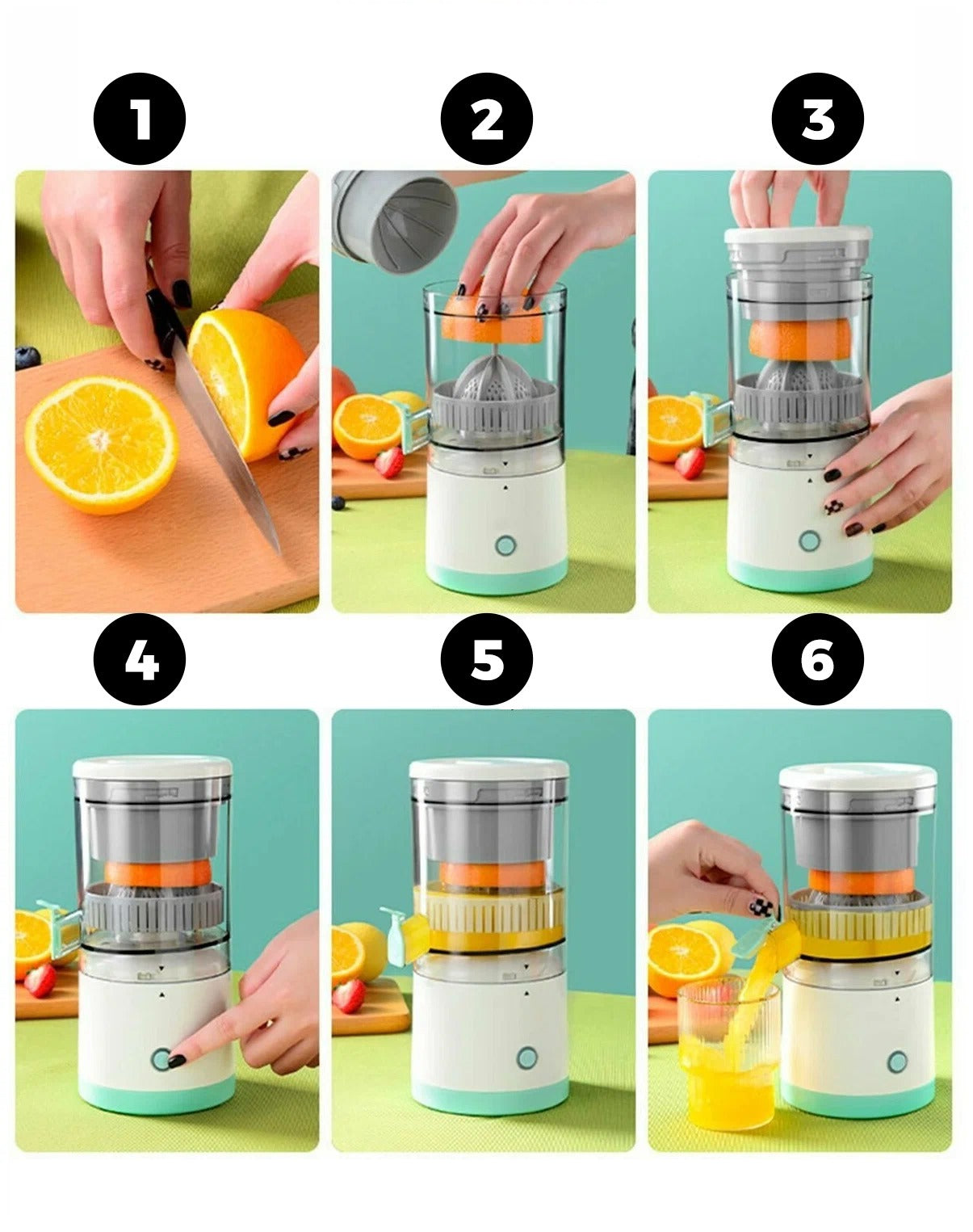 1

2

3

4

5

6