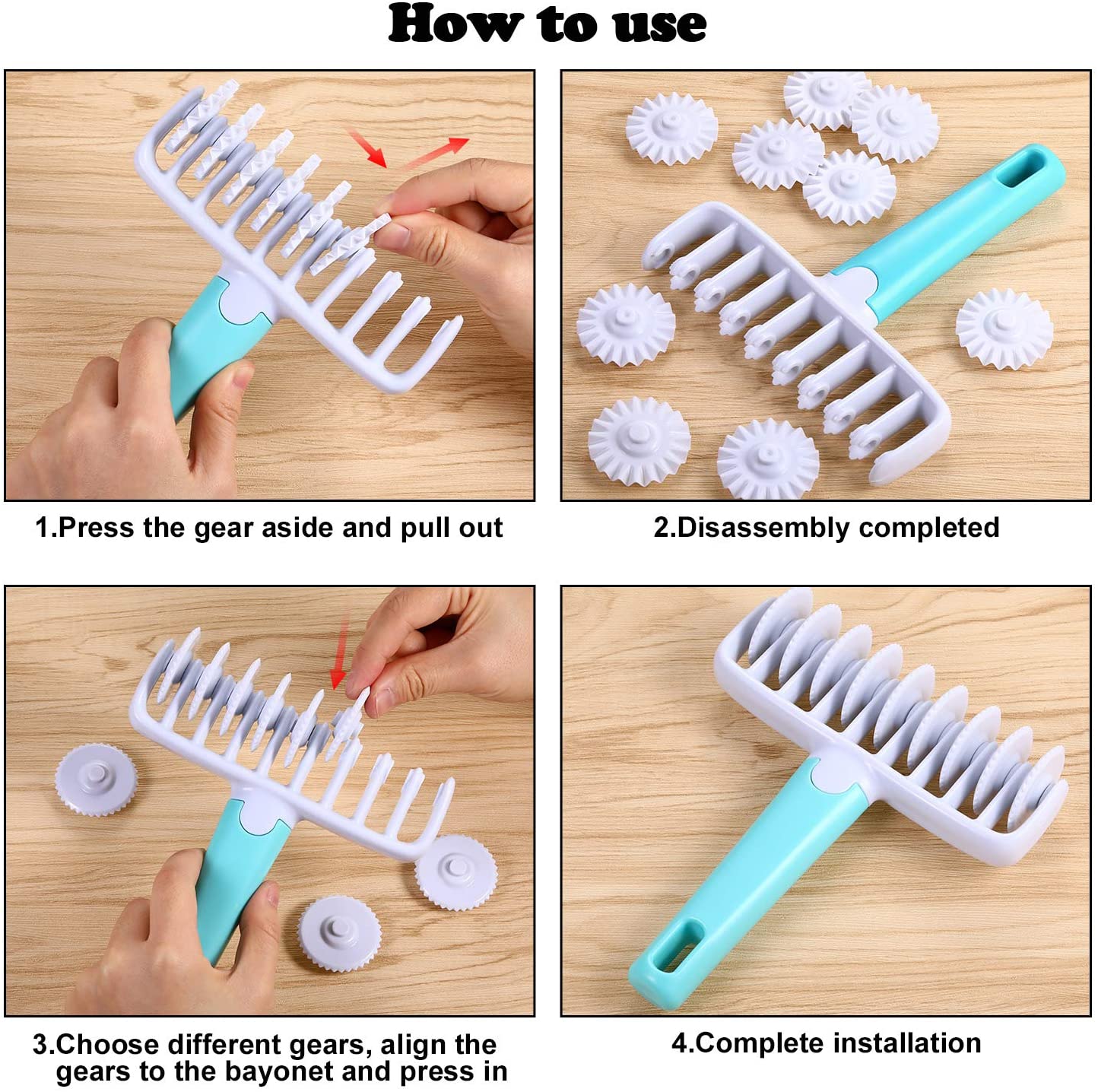 How to use

1.Press the gear aside and pull out

2.Disassembly completed

3.Choose different gears, align the gears to the bayonet and press in

4.Complete installation