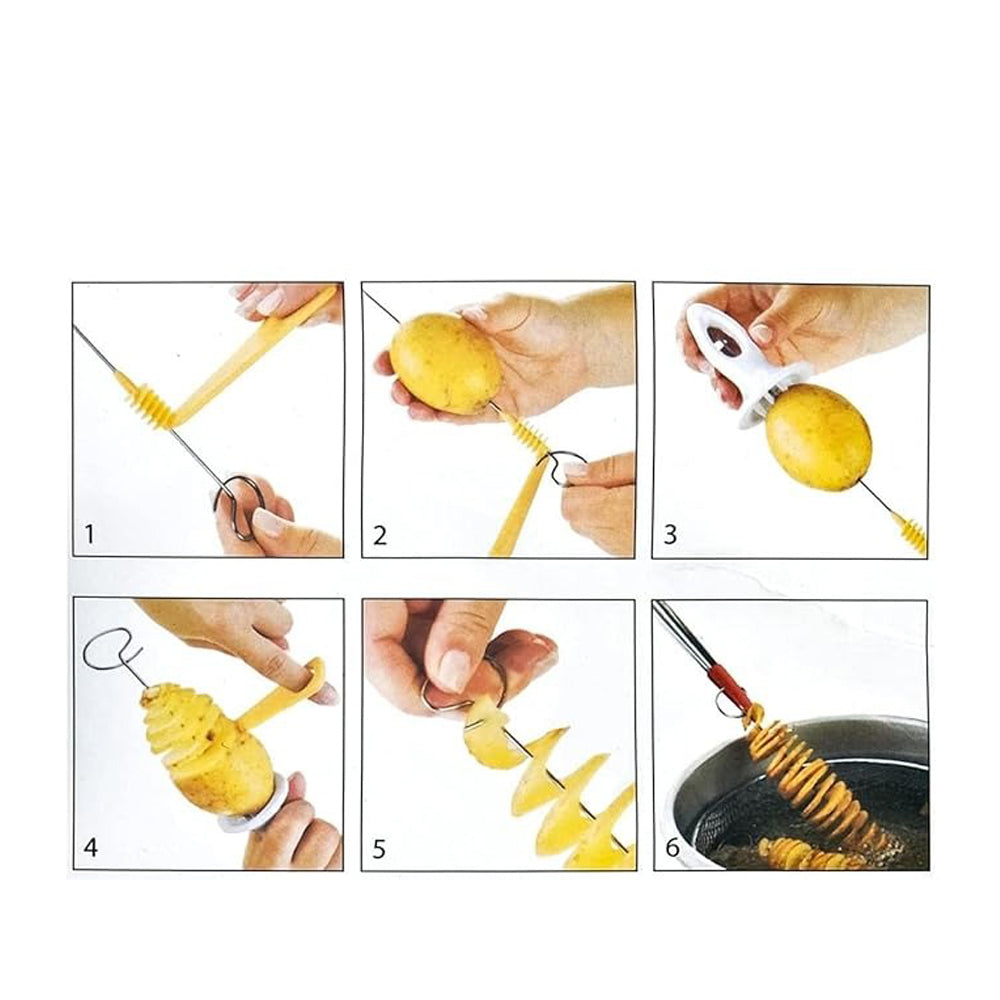 1

2

3

4

5

6