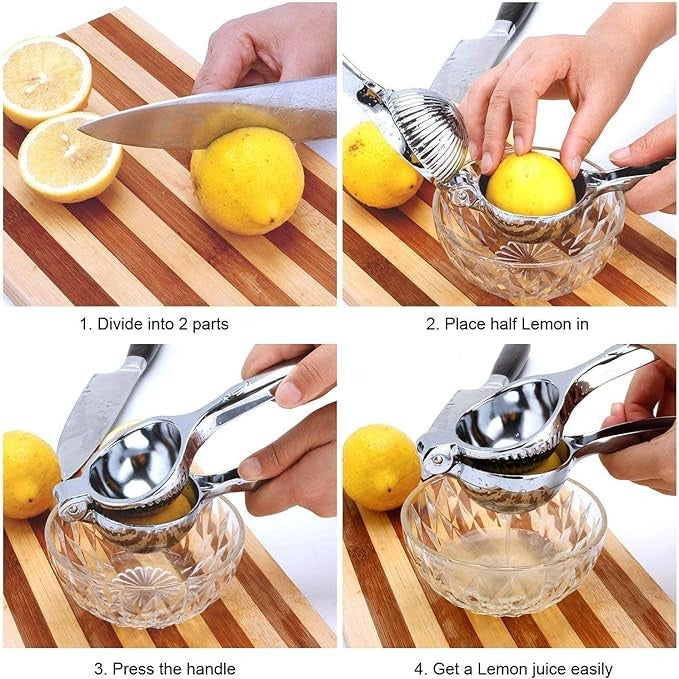 1. Divide into 2 parts

2. Place half Lemon in

3. Press the handle

4. Get a Lemon juice easily